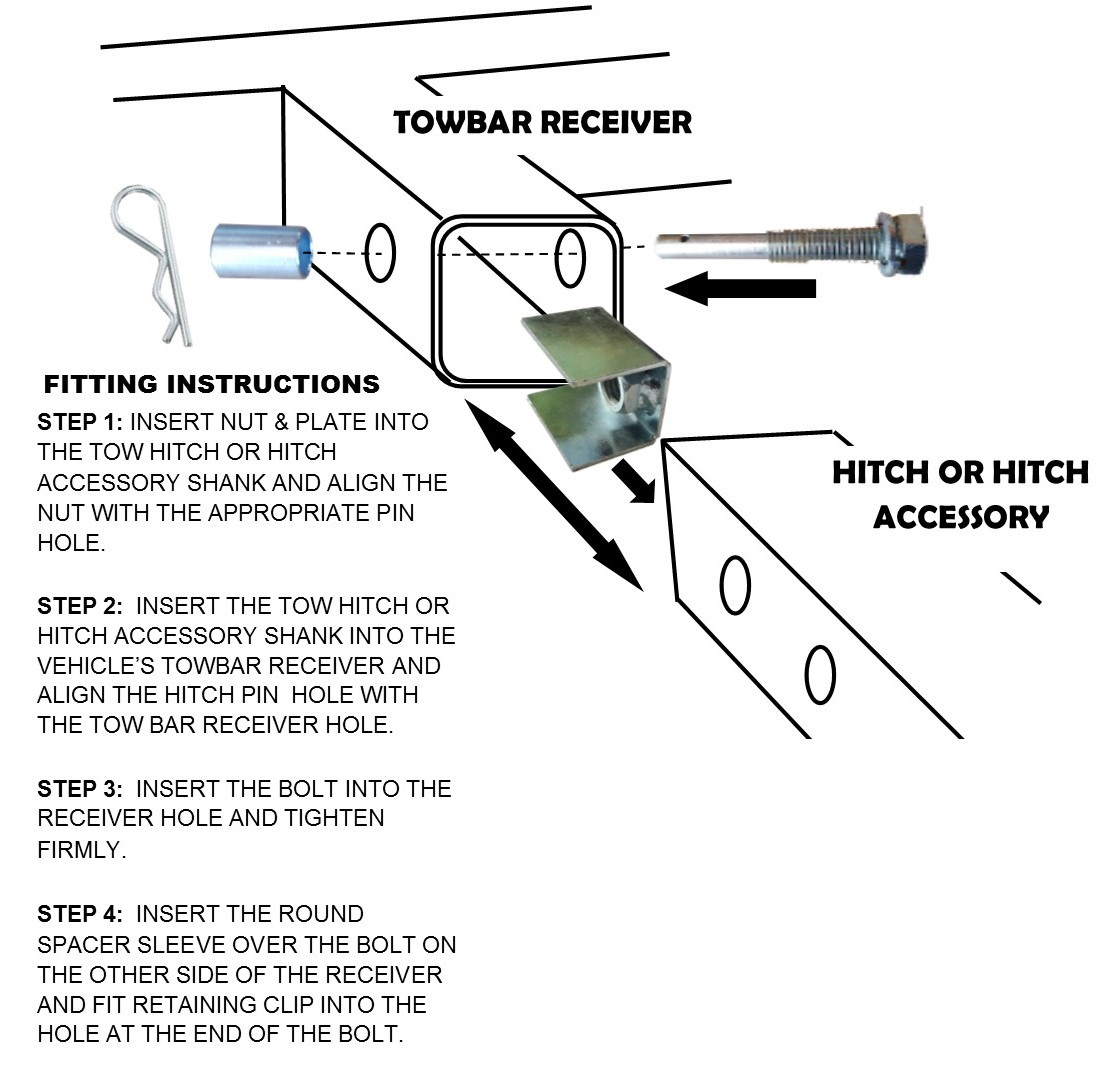 TOWBAR RECEIVER

HITCH OR HITCH ACCESSORY

FITTING INSTRUCTIONS

STEP 1: INSERT NUT & PLATE INTO THE TOW HITCH OR HITCH ACCESSORY SHANK AND ALIGN THE NUT WITH THE APPROPRIATE PIN HOLE.

STEP 2: INSERT THE TOW HITCH OR HITCH ACCESSORY SHANK INTO THE VEHICLE'S TOWBAR RECEIVER AND ALIGN THE HITCH PIN HOLE WITH THE TOW BAR RECEIVER HOLE.

STEP 3: INSERT THE BOLT INTO THE RECEIVER HOLE AND TIGHTEN FIRMLY.

STEP 4: INSERT THE ROUND SPACER SLEEVE OVER THE BOLT ON THE OTHER SIDE OF THE RECEIVER AND FIT RETAINING CLIP INTO THE HOLE AT THE END OF THE BOLT.