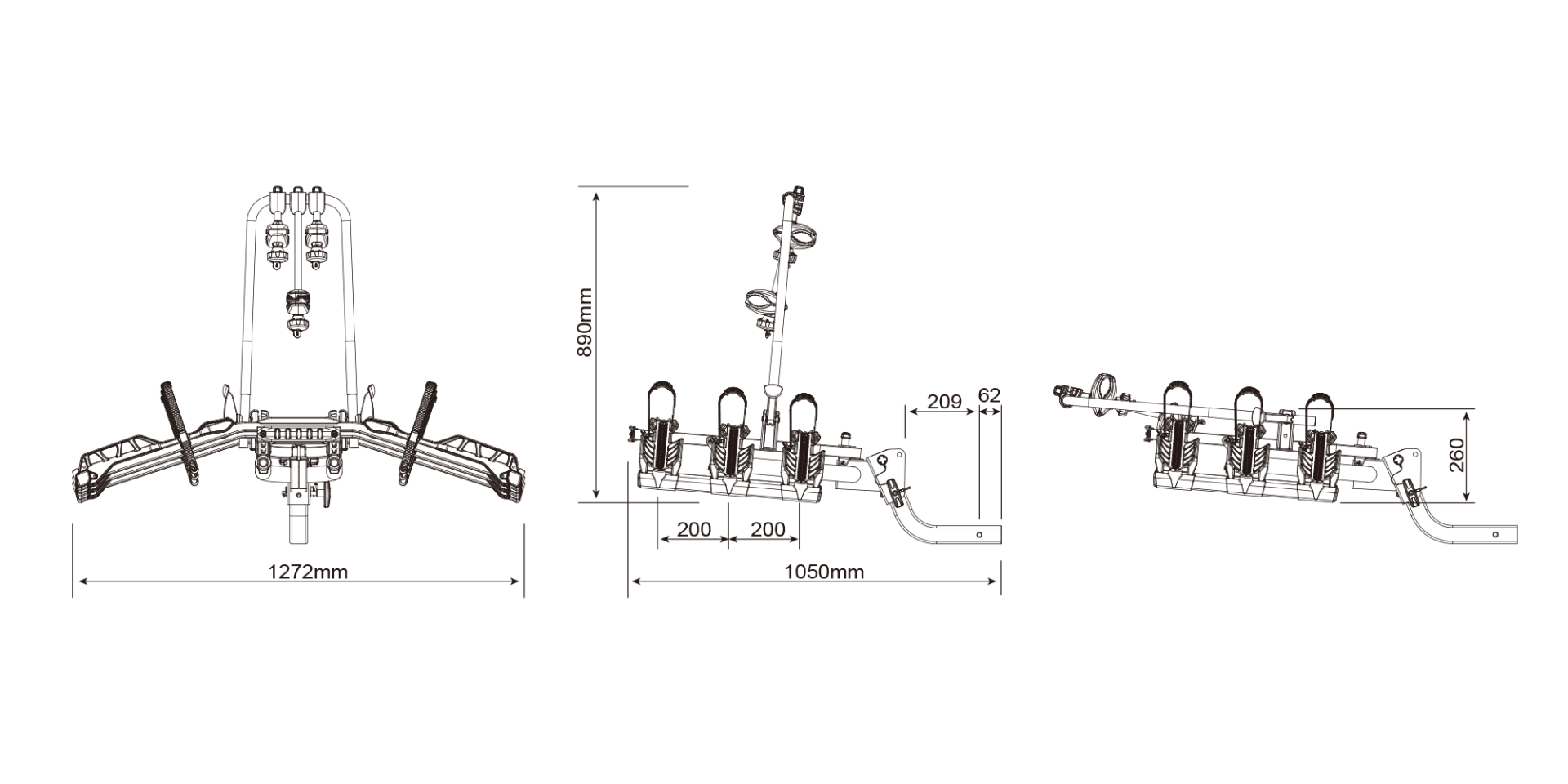 1272mm

890mm

209

62

200

200

1050mm

260