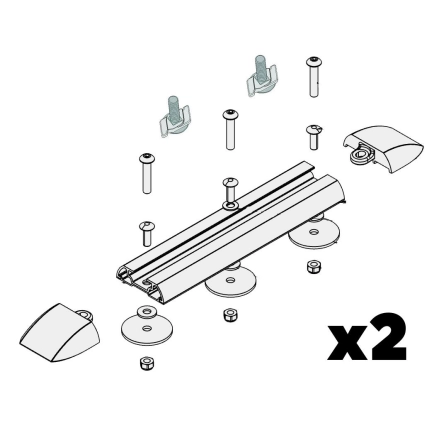 x2